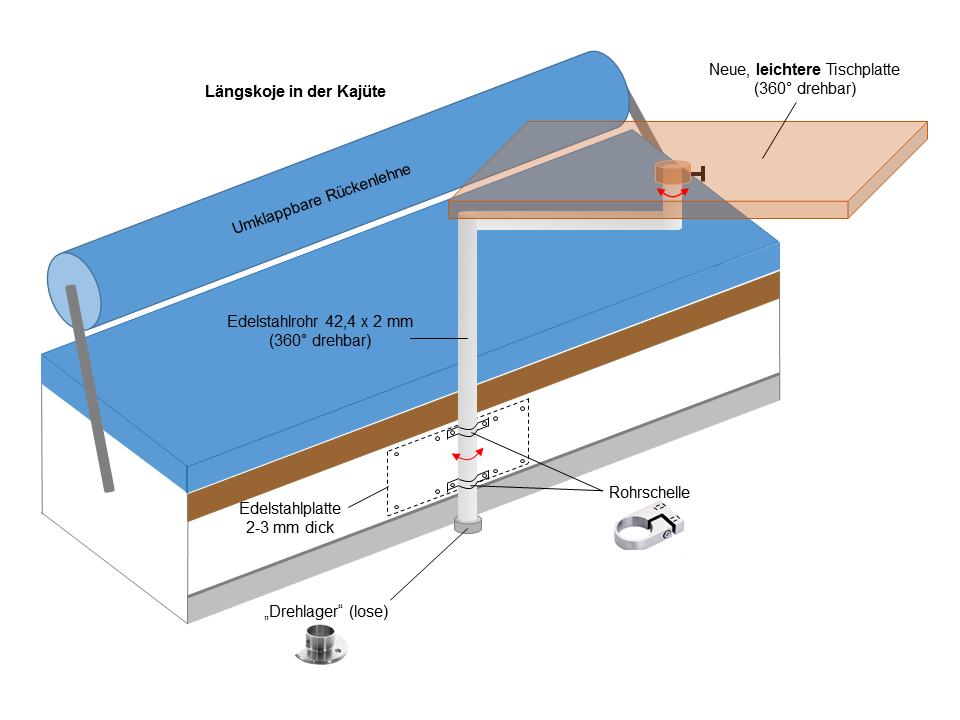 Längskoje in der Kajüte

Neue, leichtere Tischplatte
(360° drehbar)

Umklappbare Rückenlehne

Edelstahlrohr 42,4 x 2 mm
(360° drehbar)

Edelstahlplatte
2-3 mm dick

Rohrschelle

„Drehlager“ (lose)